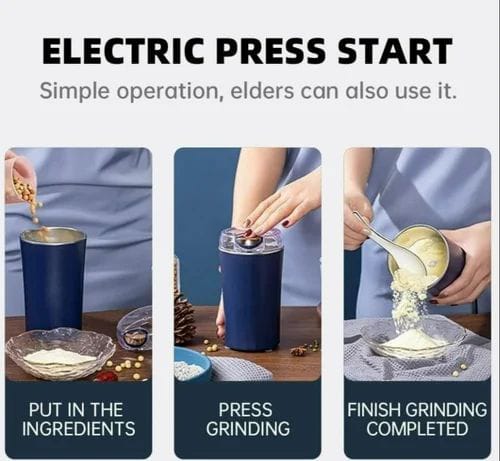 ELECTRIC PRESS START
Simple operation, elders can also use it.

PUT IN THE INGREDIENTS

PRESS GRINDING

FINISH GRINDING COMPLETED